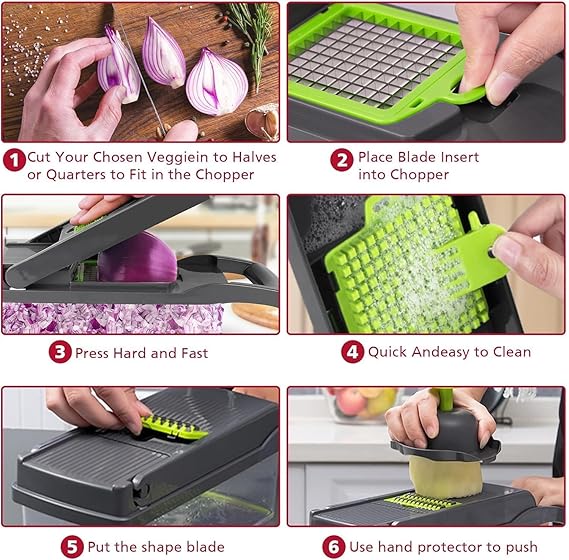 1 Cut Your Chosen Veggiein to Halves or Quarters to Fit in the Chopper

2 Place Blade Insert into Chopper

3 Press Hard and Fast

4 Quick Andeasy to Clean

5 Put the shape blade

6 Use hand protector to push