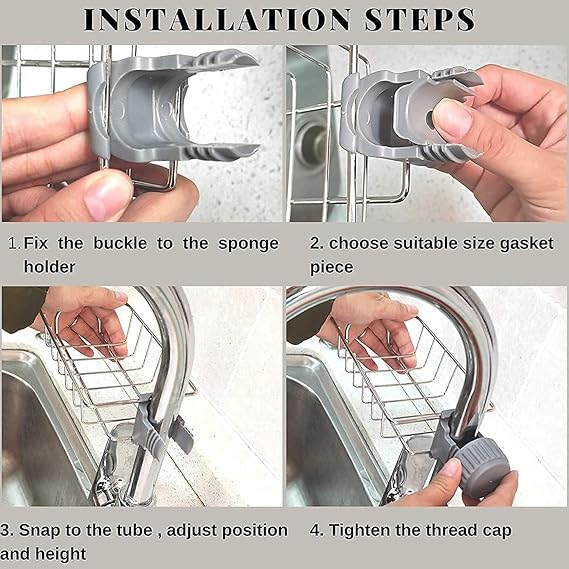 INSTALLATION STEPS

1. Fix the buckle to the sponge holder

2. choose suitable size gasket piece

3. Snap to the tube , adjust position and height

4. Tighten the thread cap