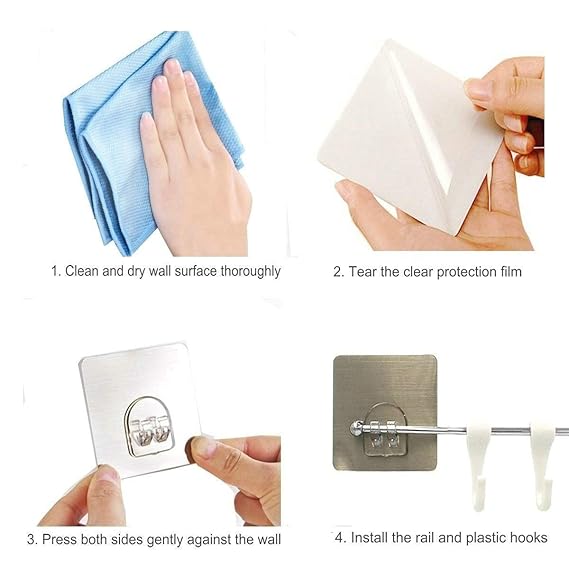 1. Clean and dry wall surface thoroughly

2. Tear the clear protection film

3. Press both sides gently against the wall

4. Install the rail and plastic hooks