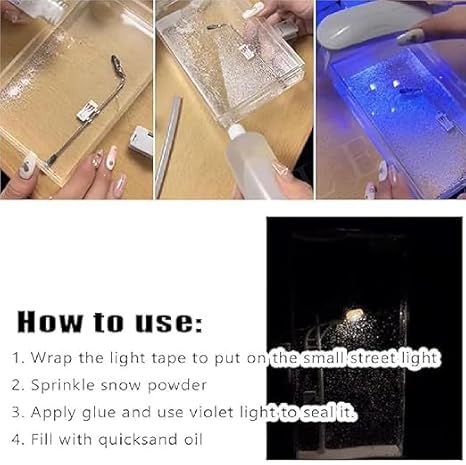 How to use:

1. Wrap the light tape to put on the small street light
2. Sprinkle snow powder
3. Apply glue and use violet light to seal it.
4. Fill with quicksand oil